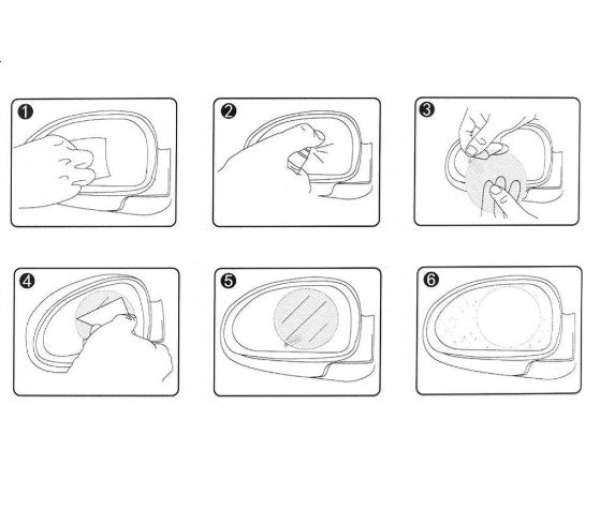 1

2

3

4

5

6