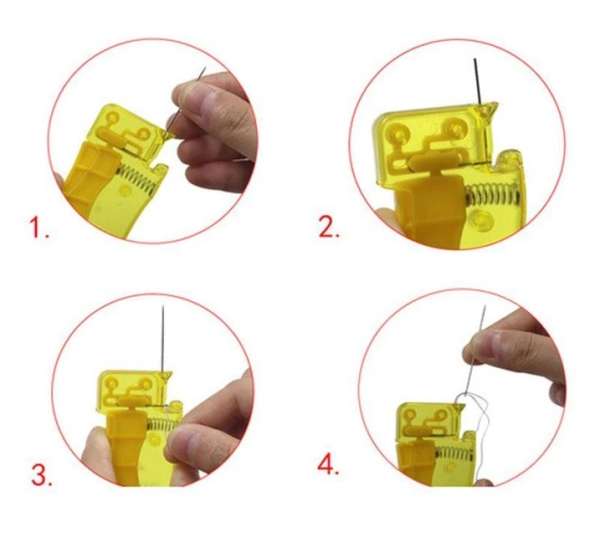 1.

2.

3.

4.