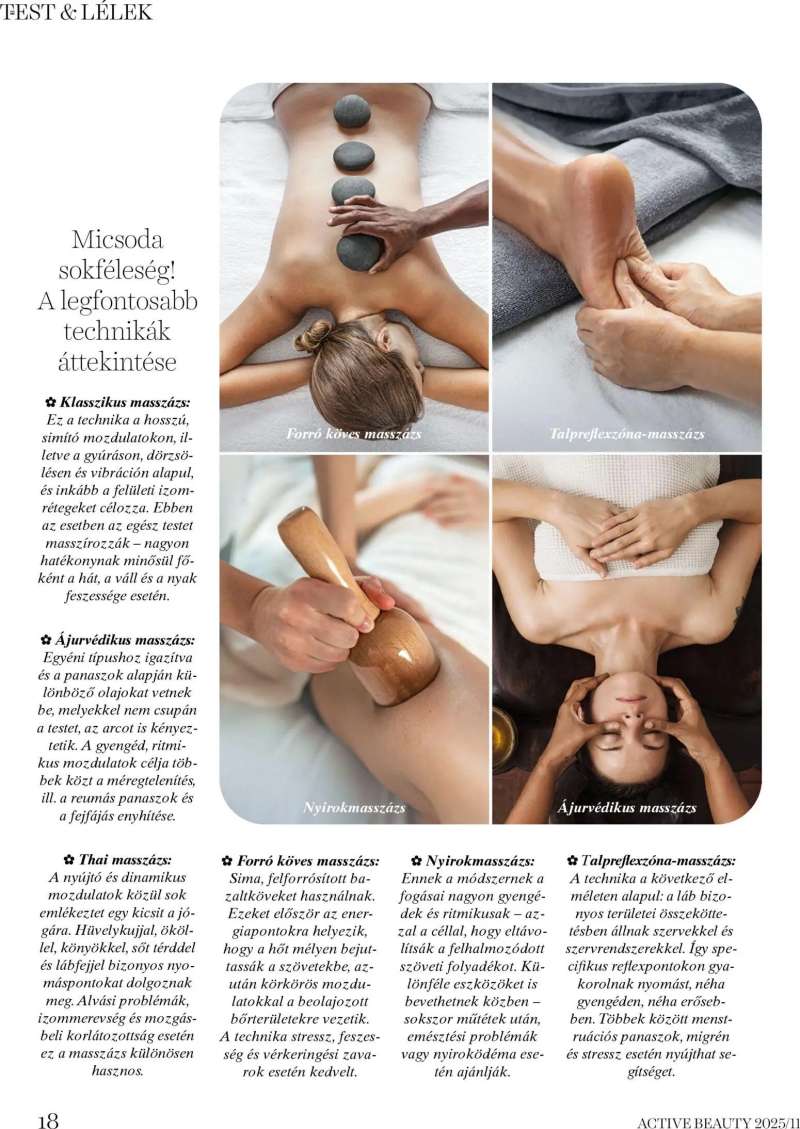 TEST & LÉLEK

Micsoda sokféleség! A legfontosabb technikák áttekintése

✿ Klasszikus masszázs: Ez a technika a hosszú, simító mozdulatokon, illetve a gyúráson, dörzsölésen és vibráción alapul, és inkább a felületi izomrétegeket célozza. Ebben az esetben az egész testet masszírozzák – nagyon hatékonynak minősül főként a hát, a váll és a nyak feszessége esetén.

✿ Ájurvédikus masszázs: Egyéni típushoz igazítva és a panaszok alapján különböző olajokat vetnek be, melyekkel nem csupán a testet, az arcot is kényeztetik. A gyengéd, ritmikus mozdulatok célja többek közt a méregtelenítés, ill. a reumás panaszok és a fejfájás enyhítése.

Forró köves masszázs

Talpreflexzóna-masszázs

Nyirokmasszázs

Ájurvédikus masszázs

✿ Thai masszázs: A nyújtó és dinamikus mozdulatok közül sok emlékeztet egy kicsit a jógára. Hüvelykujjal, ököllel, könyökkel, sőt térddel és lábfejjel bizonyos nyomáspontokat dolgoznak meg. Alvási problémák, izommerevség és mozgásbeli korlátozottság esetén ez a masszázs különösen hasznos.

✿ Forró köves masszázs: Sima, felforrósított bazaltköveket használnak. Ezeket először az energiapontokra helyezik, hogy a hőt mélyen bejuttassák a szövetekbe, azután körkörös mozdulatokkal a beolajozott bőrterületekre vezetik. A technika stressz, feszesség és vérkeringési zavarok esetén kedvelt.

✿ Nyirokmasszázs: Ennek a módszernek a fogásai nagyon gyengédek és ritmikusak – azzal a céllal, hogy eltávolítsák a felhalmozódott szöveti folyadékot. Különféle eszközöket is bevethetnek közben – sokszor műtétek után, emésztési problémák vagy nyiroködéma esetén ajánlják.

✿ Talpreflexzóna-masszázs: A technika a következő elméleten alapul: a láb bizonyos területei összeköttetésben állnak szervekkel és szervrendszerekkel. Így specifikus reflexpontokon gyakorolnak nyomást, néha gyengéden, néha erősebben. Többek között menstruációs panaszok, migrén és stressz esetén nyújthat segítséget.

18

ACTIVE BEAUTY 2025/11