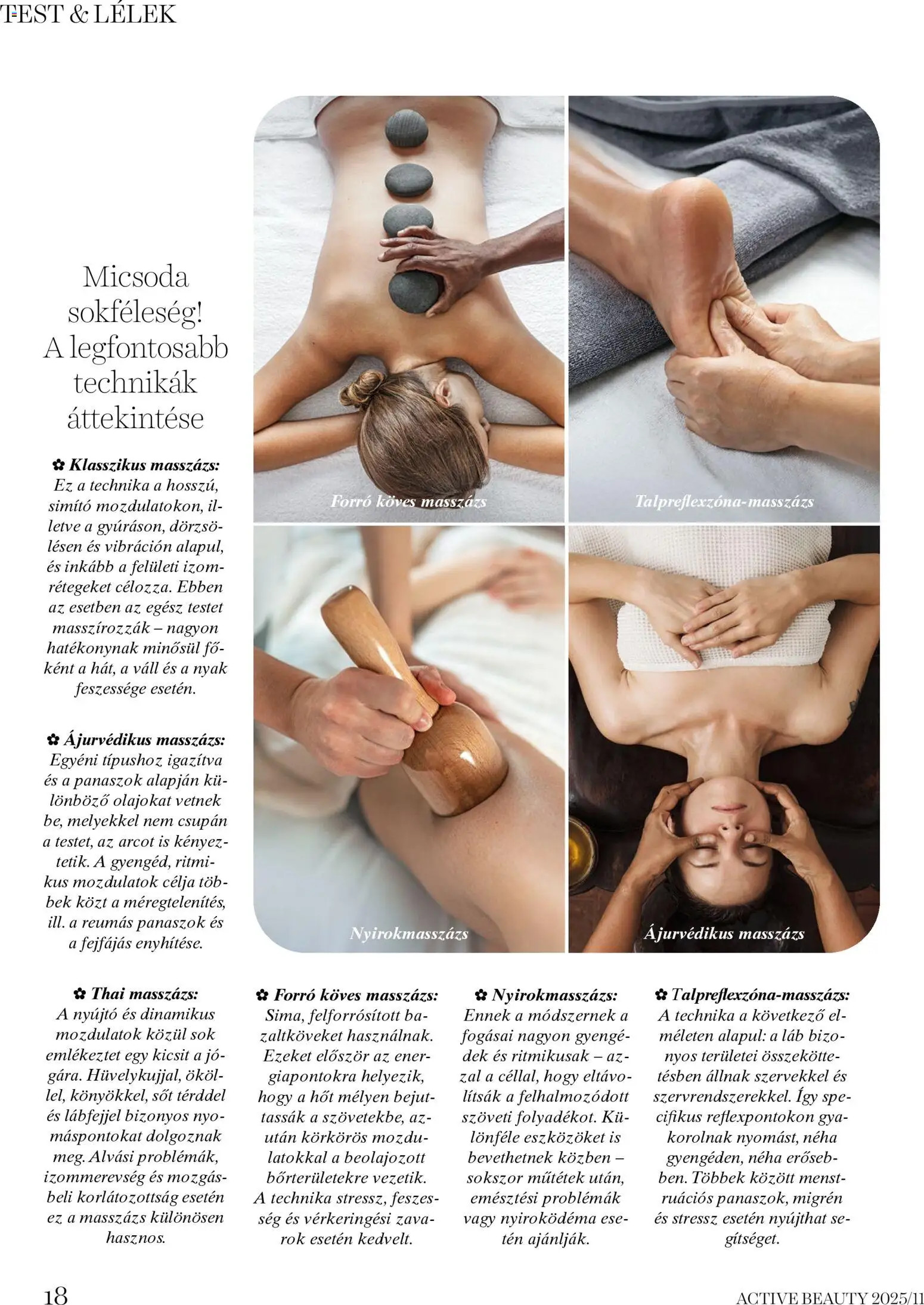 TEST & LÉLEK

Micsoda sokféleség! A legfontosabb technikák áttekintése

✿ Klasszikus masszázs: Ez a technika a hosszú, simító mozdulatokon, illetve a gyúráson, dörzsölésen és vibráción alapul, és inkább a felületi izomrétegeket célozza. Ebben az esetben az egész testet masszírozzák – nagyon hatékonynak minősül főként a hát, a váll és a nyak feszessége esetén.

✿ Ájurvédikus masszázs: Egyéni típushoz igazítva és a panaszok alapján különböző olajokat vetnek be, melyekkel nem csupán a testet, az arcot is kényeztetik. A gyengéd, ritmikus mozdulatok célja többek közt a méregtelenítés, ill. a reumás panaszok és a fejfájás enyhítése.

Forró köves masszázs

Talpreflexzóna-masszázs

Nyirokmasszázs

Ájurvédikus masszázs

✿ Thai masszázs: A nyújtó és dinamikus mozdulatok közül sok emlékeztet egy kicsit a jógára. Hüvelykujjal, ököllel, könyökkel, sőt térddel és lábfejjel bizonyos nyomáspontokat dolgoznak meg. Alvási problémák, izommerevség és mozgásbeli korlátozottság esetén ez a masszázs különösen hasznos.

✿ Forró köves masszázs: Sima, felforrósított bazaltköveket használnak. Ezeket először az energiapontokra helyezik, hogy a hőt mélyen bejuttassák a szövetekbe, azután körkörös mozdulatokkal a beolajozott bőrterületekre vezetik. A technika stressz, feszesség és vérkeringési zavarok esetén kedvelt.

✿ Nyirokmasszázs: Ennek a módszernek a fogásai nagyon gyengédek és ritmikusak – azzal a céllal, hogy eltávolítsák a felhalmozódott szöveti folyadékot. Különféle eszközöket is bevethetnek közben – sokszor műtétek után, emésztési problémák vagy nyiroködéma esetén ajánlják.

✿ Talpreflexzóna-masszázs: A technika a következő elméleten alapul: a láb bizonyos területei összeköttetésben állnak szervekkel és szervrendszerekkel. Így specifikus reflexpontokon gyakorolnak nyomást, néha gyengéden, néha erősebben. Többek között menstruációs panaszok, migrén és stressz esetén nyújthat segítséget.

18

ACTIVE BEAUTY 2025/11